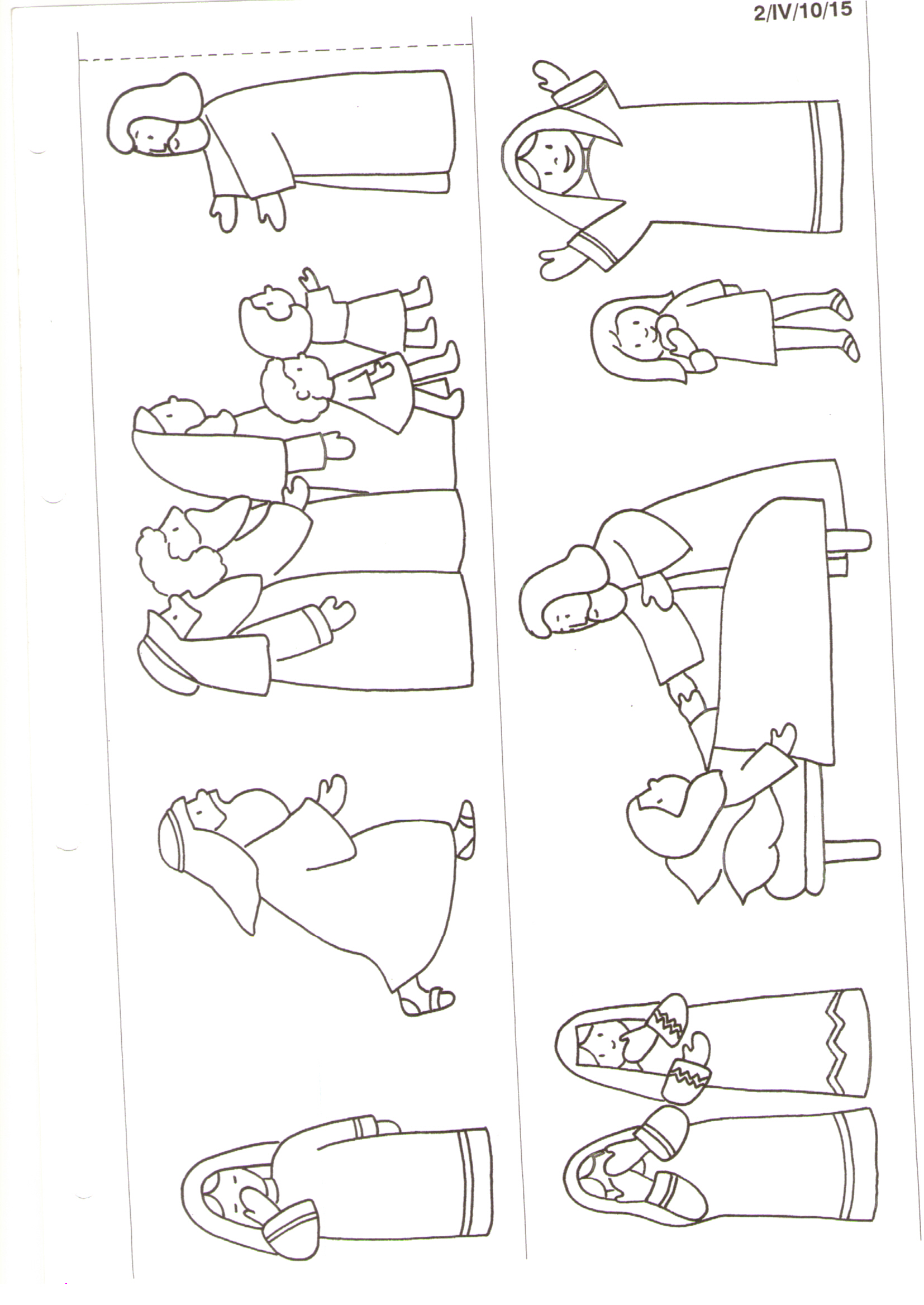 2/IV/10/15